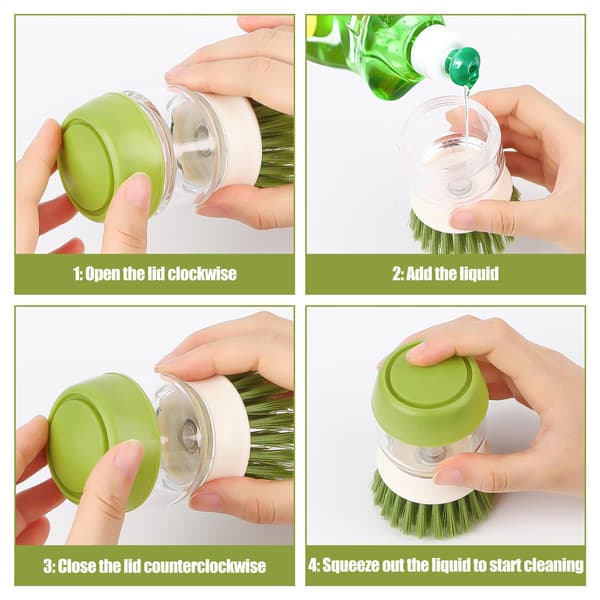 1: Open the lid clockwise

2: Add the liquid

3: Close the lid counterclockwise

4: Squeeze out the liquid to start cleaning