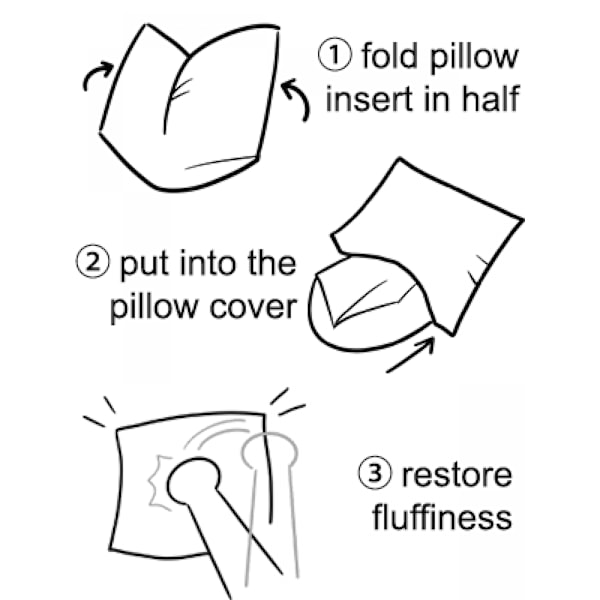 ① fold pillow insert in half

② put into the pillow cover

③ restore fluffiness