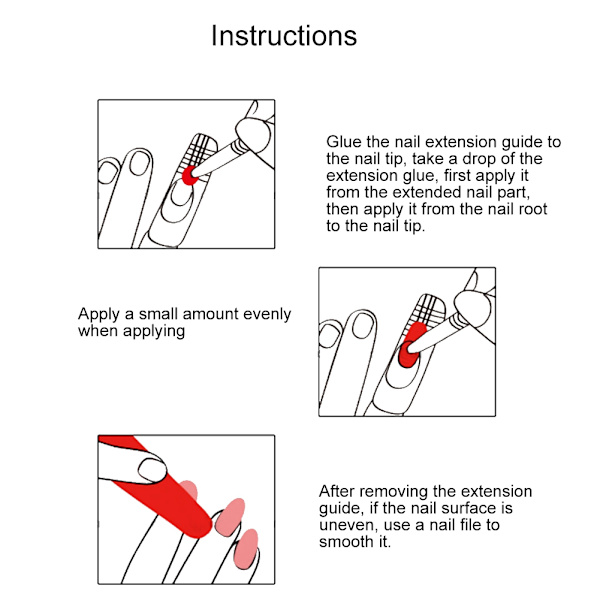 Instructions

Glue the nail extension guide to the nail tip, take a drop of the extension glue, first apply it from the extended nail part, then apply it from the nail root to the nail tip.

Apply a small amount evenly when applying

After removing the extension guide, if the nail surface is uneven, use a nail file to smooth it.