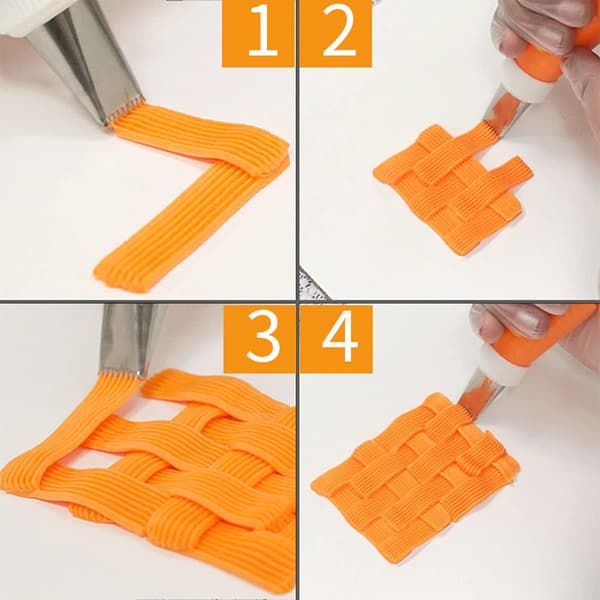 1
2
3
4