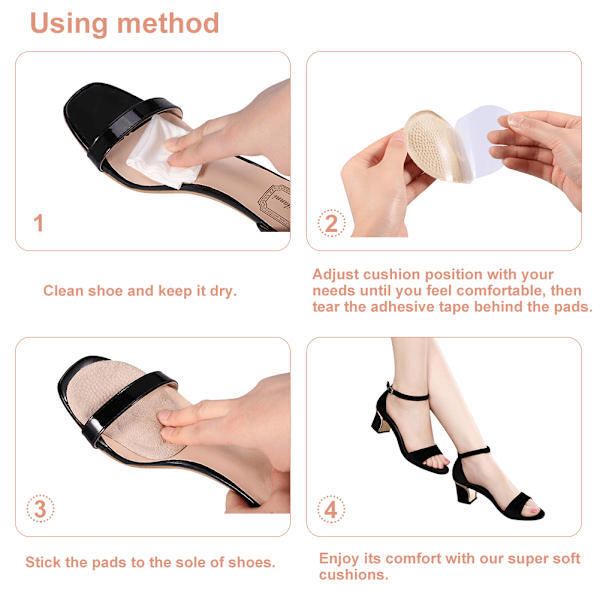 Using method

1

Clean shoe and keep it dry.

2

Adjust cushion position with your needs until you feel comfortable, then tear the adhesive tape behind the pads.

3

Stick the pads to the sole of shoes.

4

Enjoy its comfort with our super soft cushions.