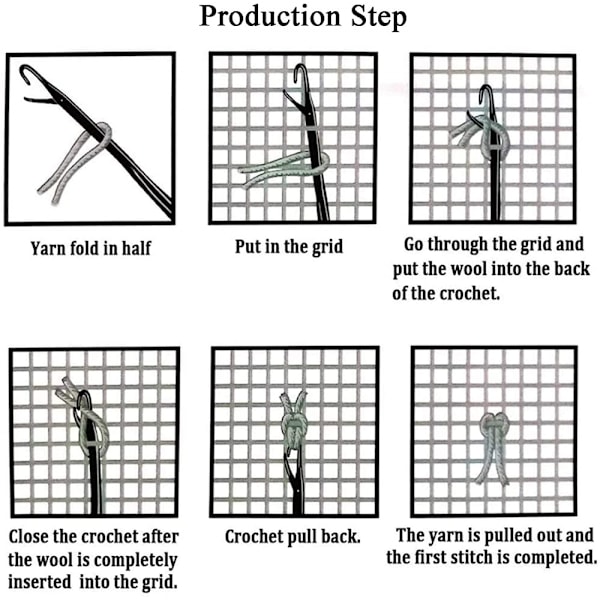 Production Step

Yarn fold in half

Put in the grid

Go through the grid and put the wool into the back of the crochet.

Close the crochet after the wool is completely inserted into the grid.

Crochet pull back.

The yarn is pulled out and the first stitch is completed.