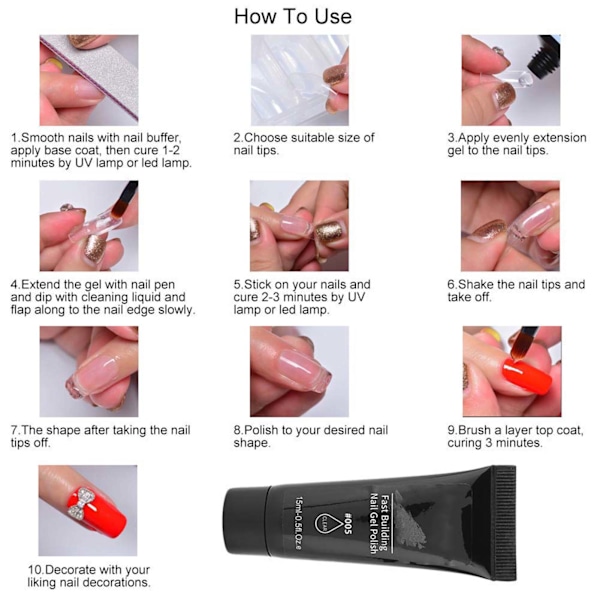 How To Use

1.Smooth nails with nail buffer, apply base coat, then cure 1-2 minutes by UV lamp or led lamp.

2.Choose suitable size of nail tips.

3.Apply evenly extension gel to the nail tips.

4.Extend the gel with nail pen and dip with cleaning liquid and flap along to the nail edge slowly.

5.Stick on your nails and cure 2-3 minutes by UV lamp or led lamp.

6.Shake the nail tips and take off.

7.The shape after taking the nail tips off.

8.Polish to your desired nail shape.

9.Brush a layer top coat, curing 3 minutes.

10.Decorate with your liking nail decorations.

Fast Building Nail Gel Polish
#005
CLEAR
15ml-0.5fl.Oz.e