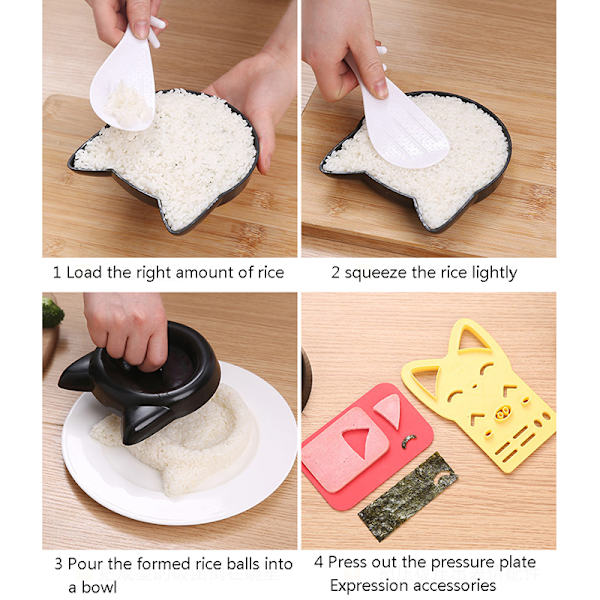 1 Load the right amount of rice

2 squeeze the rice lightly

3 Pour the formed rice balls into a bowl

4 Press out the pressure plate
Expression accessories