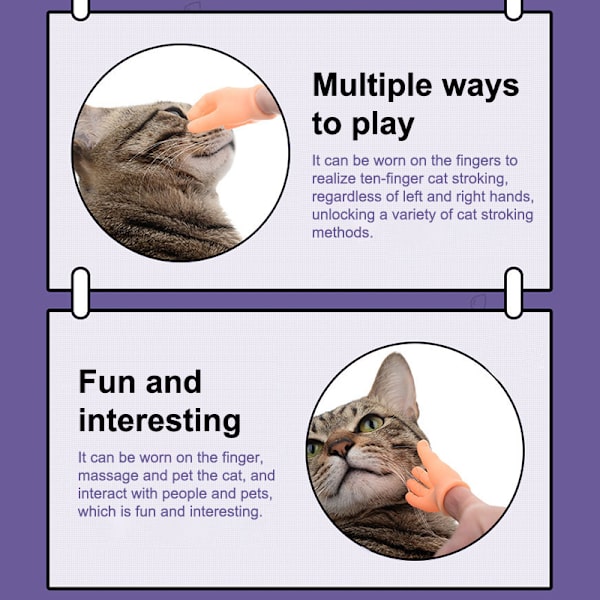 Multiple ways to play

It can be worn on the fingers to realize ten-finger cat stroking, regardless of left and right hands, unlocking a variety of cat stroking methods.

Fun and interesting

It can be worn on the finger, massage and pet the cat, and interact with people and pets, which is fun and interesting.