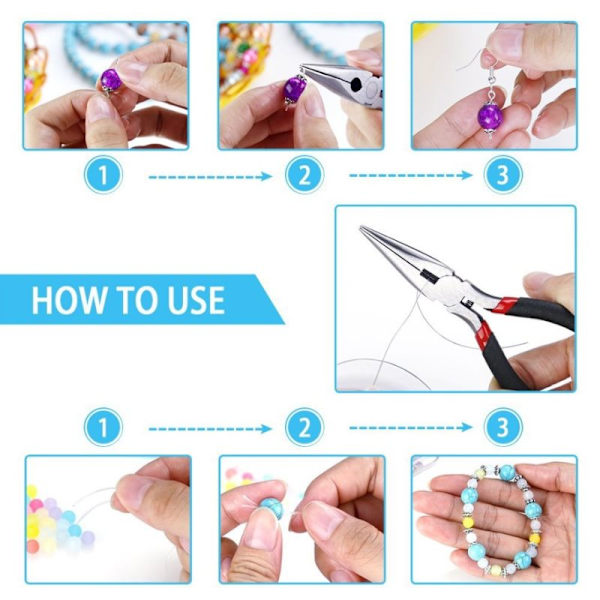 1
2
3

HOW TO USE

1
2
3