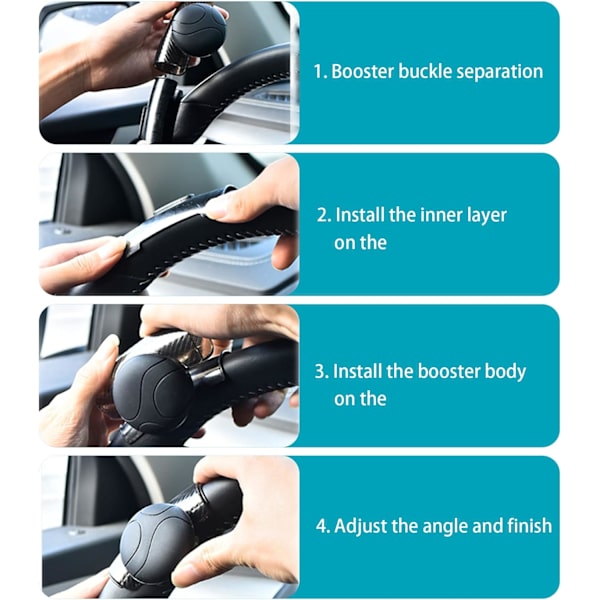 1. Booster buckle separation

2. Install the inner layer on the

3. Install the booster body on the

4. Adjust the angle and finish