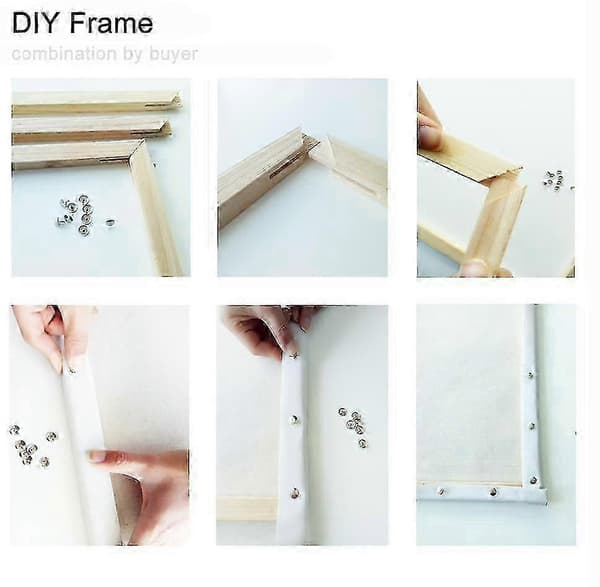 DIY Frame
combination by buyer