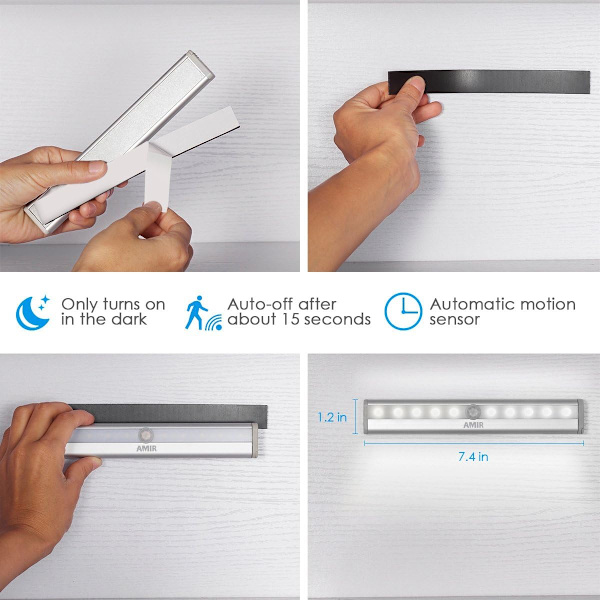 Only turns on in the dark

Auto-off after about 15 seconds

Automatic motion sensor

AMIR

1.2 in

AMIR

7.4 in