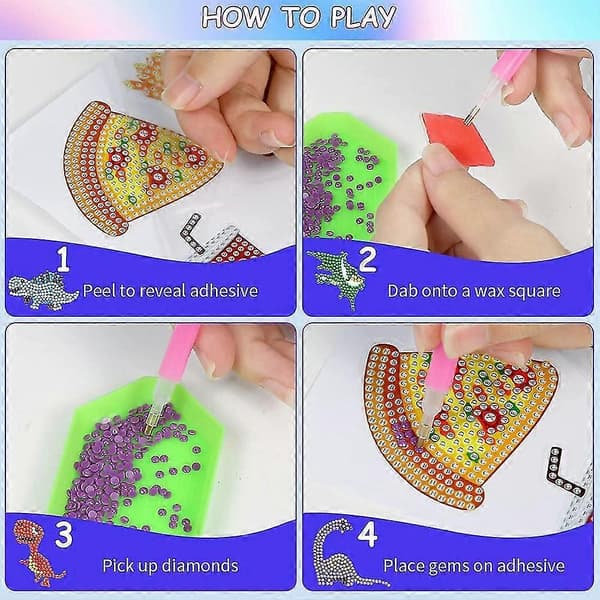 HOW TO PLAY

1
Peel to reveal adhesive

2
Dab onto a wax square

3
Pick up diamonds

4
Place gems on adhesive