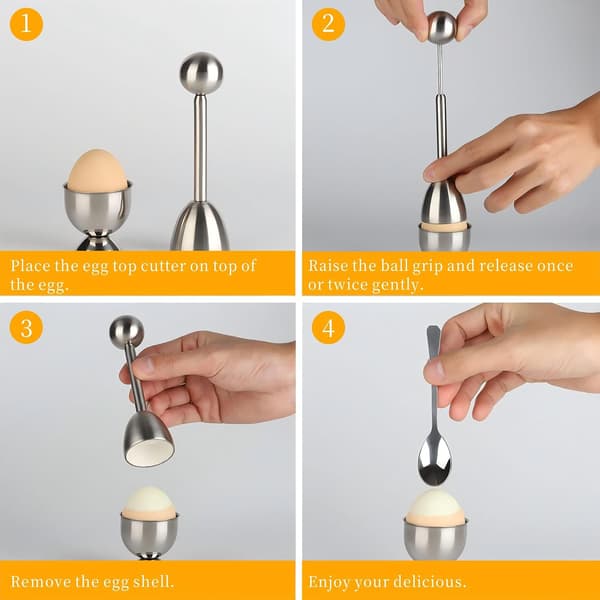 1

Place the egg top cutter on top of the egg.

2

Raise the ball grip and release once or twice gently.

3

Remove the egg shell.

4

Enjoy your delicious.