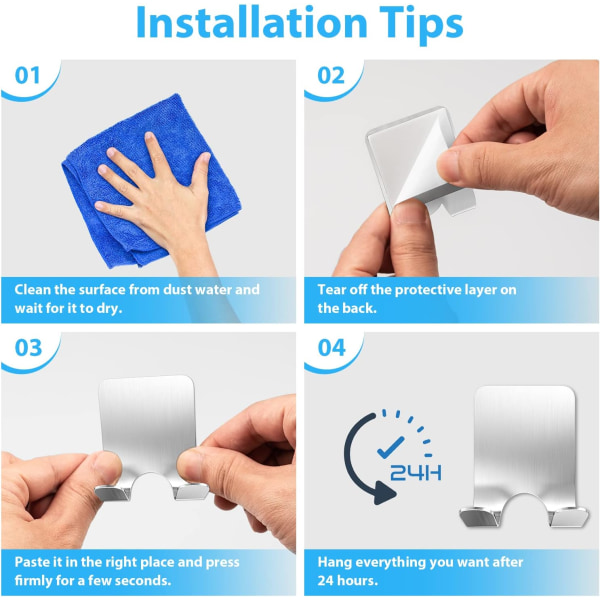 Installation Tips

01

Clean the surface from dust water and wait for it to dry.

02

Tear off the protective layer on the back.

03

Paste it in the right place and press firmly for a few seconds.

04

24H

Hang everything you want after 24 hours.