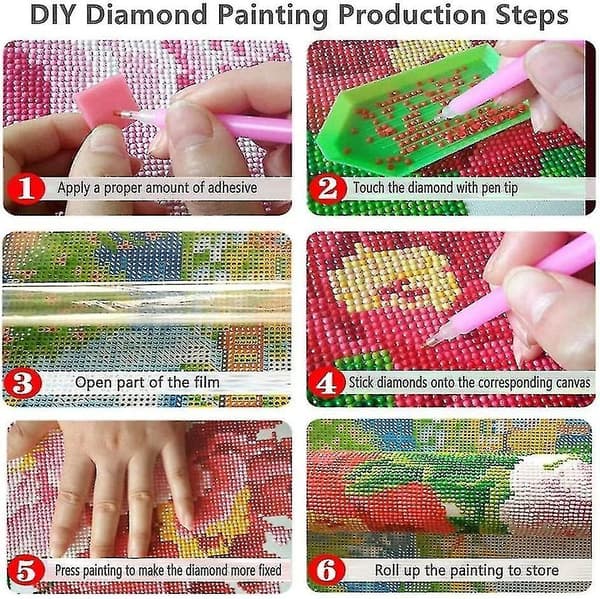 DIY Diamond Painting Production Steps

1 Apply a proper amount of adhesive

2 Touch the diamond with pen tip

3 Open part of the film

4 Stick diamonds onto the corresponding canvas

5 Press painting to make the diamond more fixed

6 Roll up the painting to store