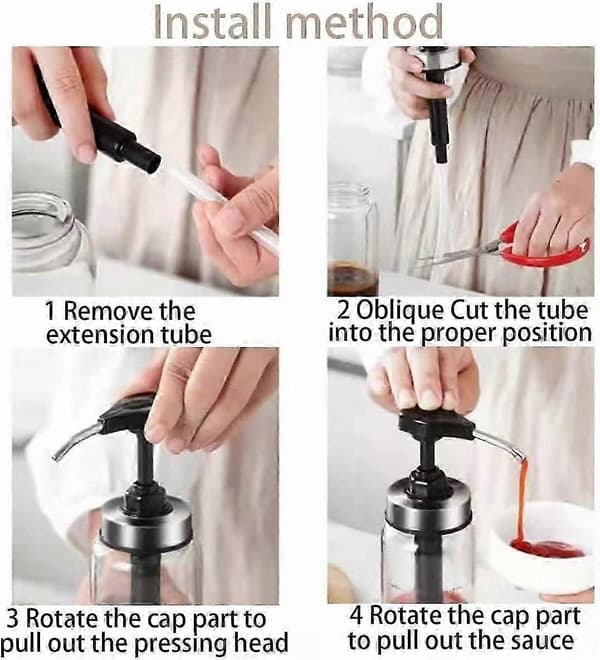 Install method

1 Remove the extension tube

2 Oblique Cut the tube into the proper position

3 Rotate the cap part to pull out the pressing head

4 Rotate the cap part to pull out the sauce