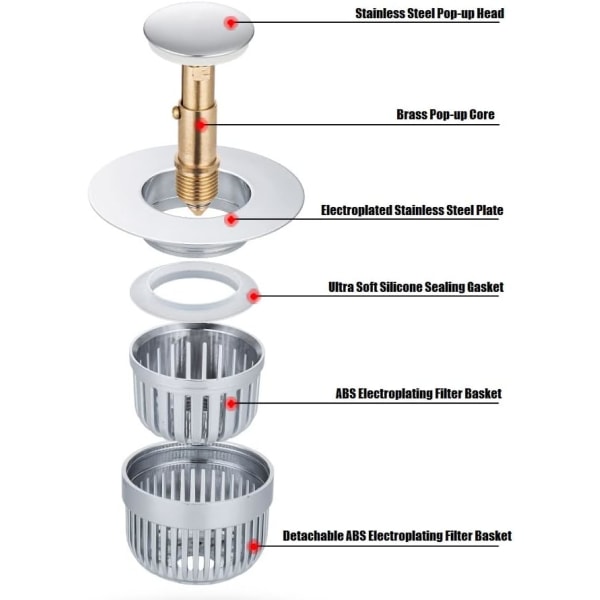 Stainless Steel Pop-up Head

Brass Pop-up Core

Electroplated Stainless Steel Plate

Ultra Soft Silicone Sealing Gasket

ABS Electroplating Filter Basket

Detachable ABS Electroplating Filter Basket