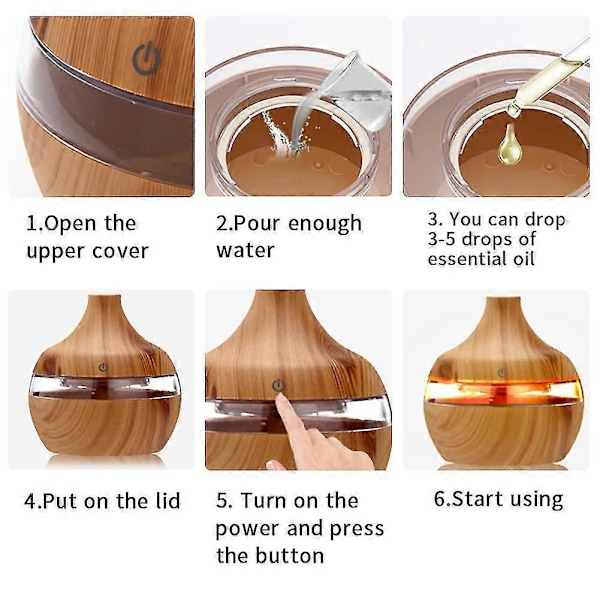 1.Open the upper cover

2.Pour enough water

3. You can drop 3-5 drops of essential oil

4.Put on the lid

5. Turn on the power and press the button

6.Start using