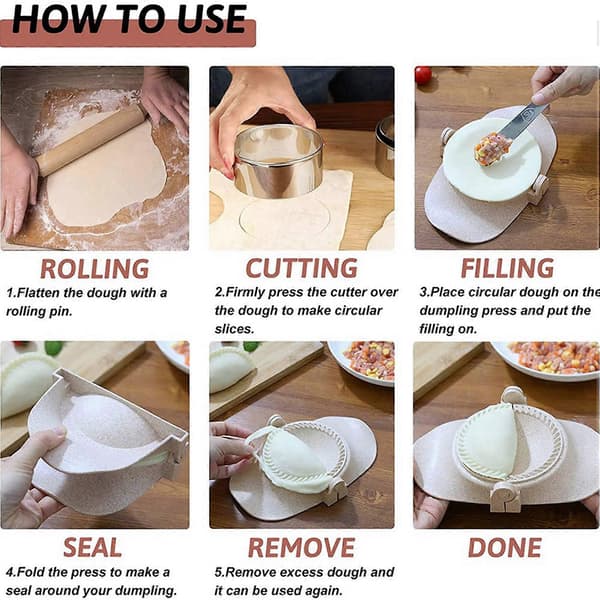 HOW TO USE

ROLLING

1.Flatten the dough with a rolling pin.

CUTTING

2.Firmly press the cutter over the dough to make circular slices.

FILLING

3.Place circular dough on the dumpling press and put the filling on.

SEAL

4.Fold the press to make a seal around your dumpling.

REMOVE

5.Remove excess dough and it can be used again.

DONE