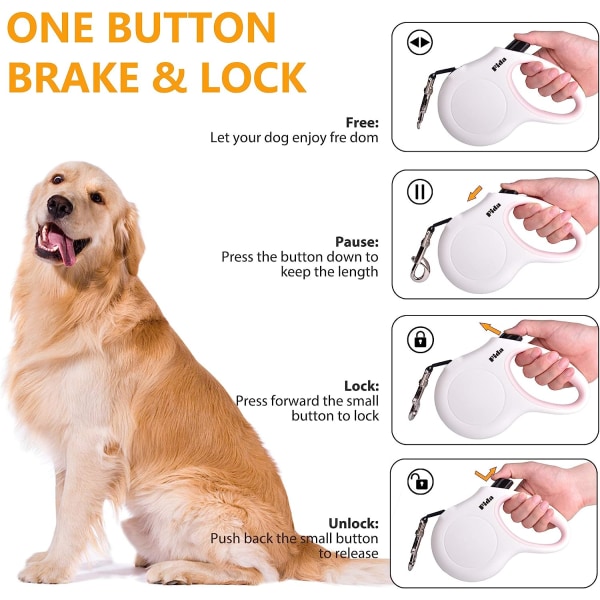 ONE BUTTON BRAKE & LOCK

Free:
Let your dog enjoy fre dom

Fida

Pause:
Press the button down to keep the length

Fida

Lock:
Press forward the small button to lock

Fida

Unlock:
Push back the small button to release

Fida