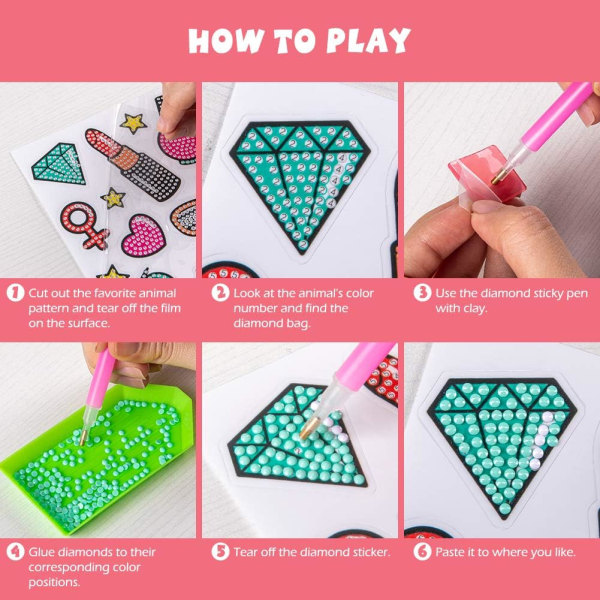 HOW TO PLAY

1 Cut out the favorite animal pattern and tear off the film on the surface.

2 Look at the animal's color number and find the diamond bag.

3 Use the diamond sticky pen with clay.

4 Glue diamonds to their corresponding color positions.

5 Tear off the diamond sticker.

6 Paste it to where you like.