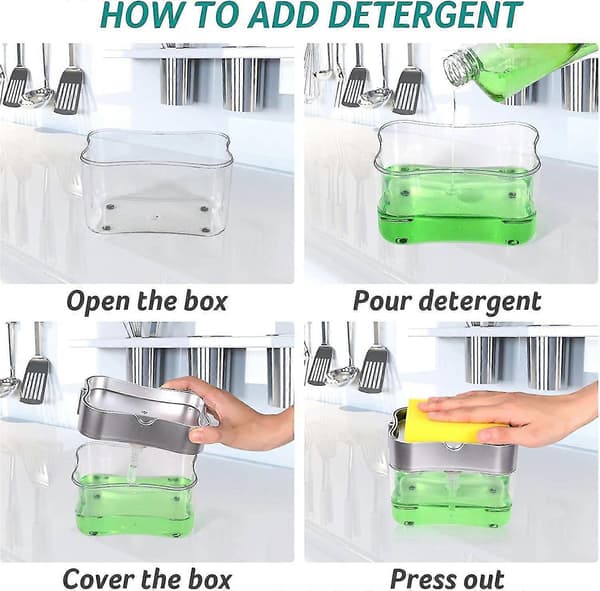 HOW TO ADD DETERGENT

Open the box

Pour detergent

Cover the box

Press out