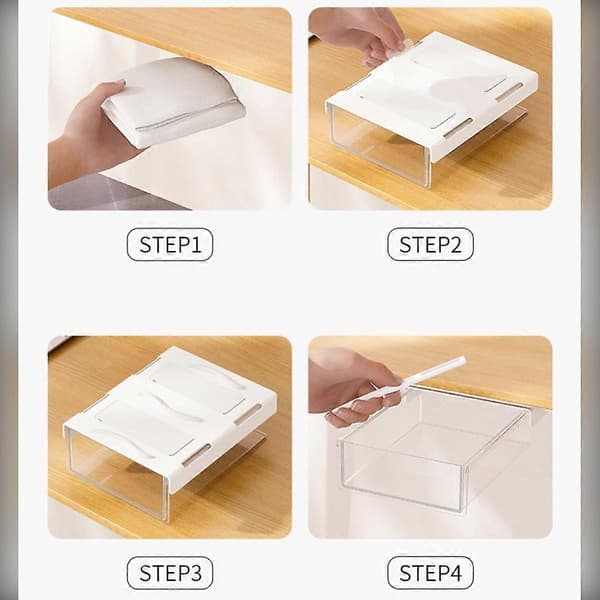 STEP1

STEP2

STEP3

STEP4