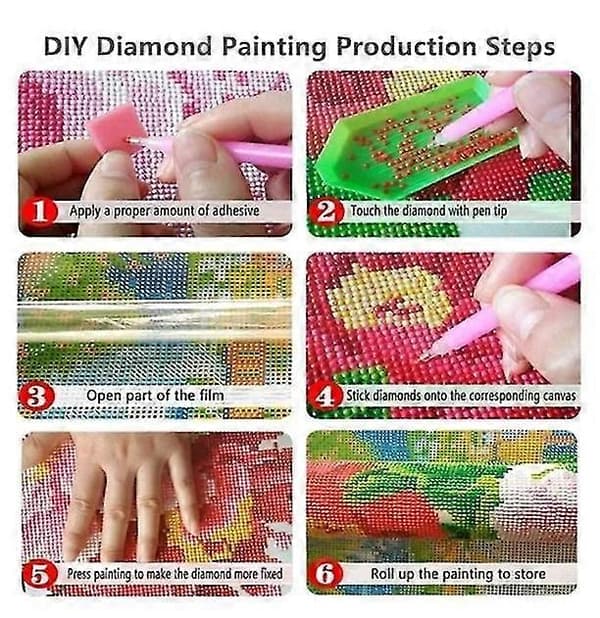 DIY Diamond Painting Production Steps

1 Apply a proper amount of adhesive

2 Touch the diamond with pen tip

3 Open part of the film

4 Stick diamonds onto the corresponding canvas

5 Press painting to make the diamond more fixed

6 Roll up the painting to store