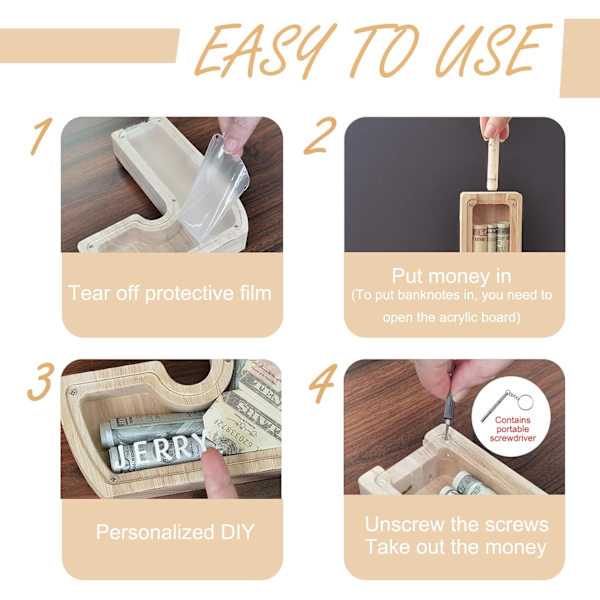 EASY TO USE

1

Tear off protective film

2

Put money in
(To put banknotes in, you need to open the acrylic board)

3

JERRY

Personalized DIY

4

Contains portable screwdriver

Unscrew the screws
Take out the money