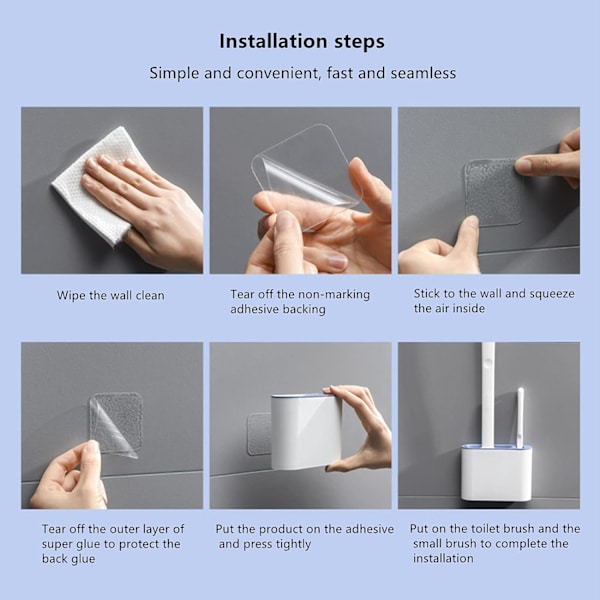 Installation steps

Simple and convenient, fast and seamless

Wipe the wall clean

Tear off the non-marking adhesive backing

Stick to the wall and squeeze the air inside

Tear off the outer layer of super glue to protect the back glue

Put the product on the adhesive and press tightly

Put on the toilet brush and the small brush to complete the installation