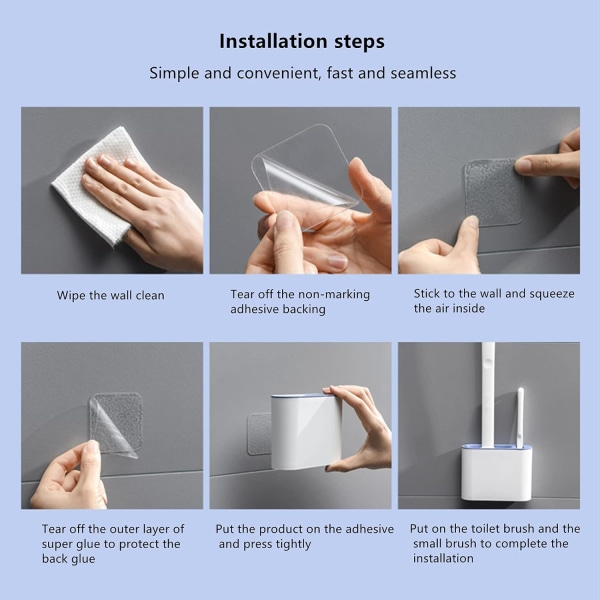 Installation steps

Simple and convenient, fast and seamless

Wipe the wall clean

Tear off the non-marking adhesive backing

Stick to the wall and squeeze the air inside

Tear off the outer layer of super glue to protect the back glue

Put the product on the adhesive and press tightly

Put on the toilet brush and the small brush to complete the installation