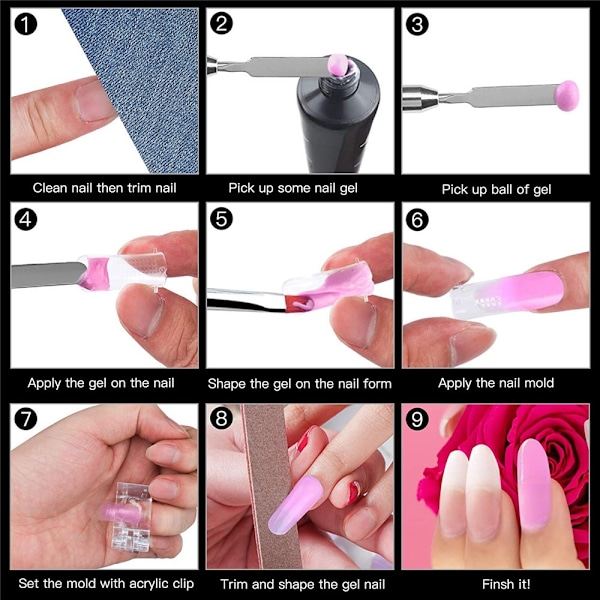 1
Clean nail then trim nail

2
Pick up some nail gel

3
Pick up ball of gel

4
Apply the gel on the nail

5
Shape the gel on the nail form

6
Apply the nail mold

7
Set the mold with acrylic clip

8
Trim and shape the gel nail

9
Finsh it!