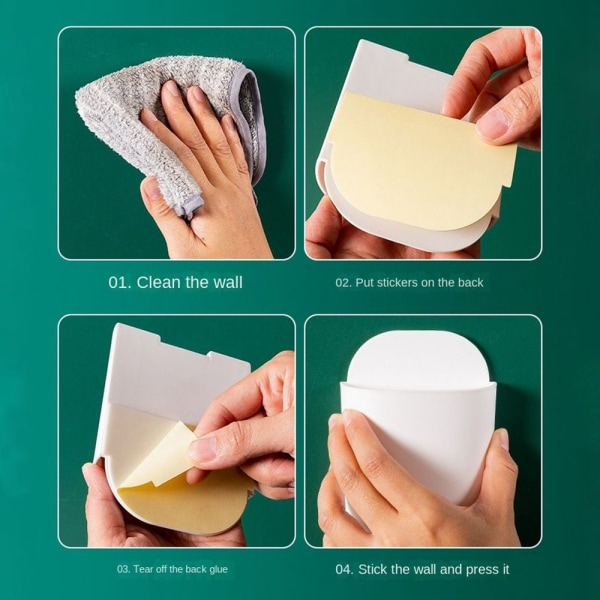 01. Clean the wall

02. Put stickers on the back

03. Tear off the back glue

04. Stick the wall and press it