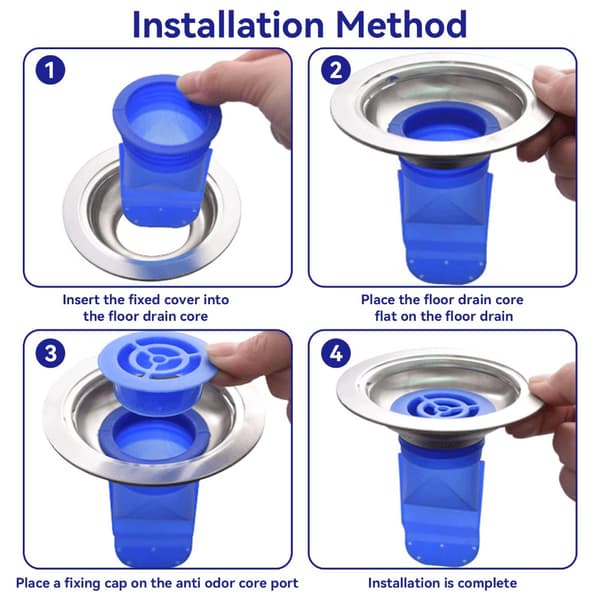 Installation Method

1

Insert the fixed cover into the floor drain core

2

Place the floor drain core flat on the floor drain

3

Place a fixing cap on the anti odor core port

4

Installation is complete