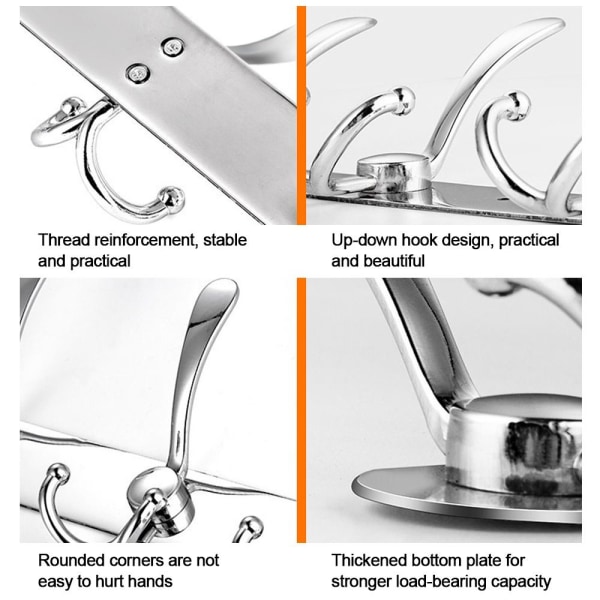 Thread reinforcement, stable and practical

Up-down hook design, practical and beautiful

Rounded corners are not easy to hurt hands

Thickened bottom plate for stronger load-bearing capacity