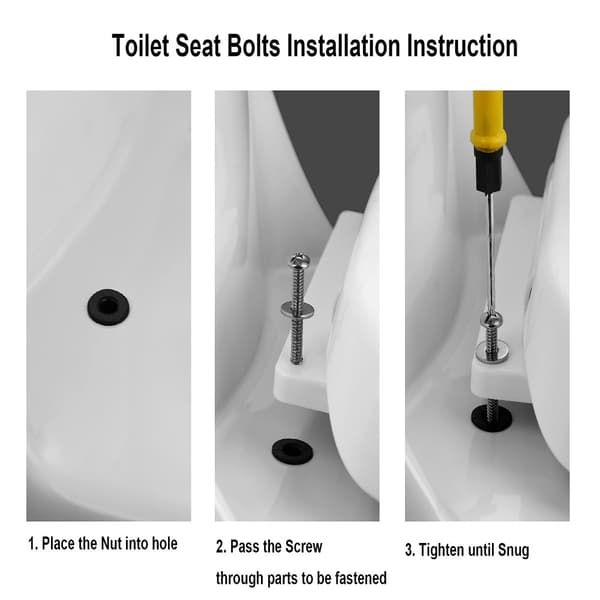 Toilet Seat Bolts Installation Instruction

1. Place the Nut into hole

2. Pass the Screw through parts to be fastened

3. Tighten until Snug