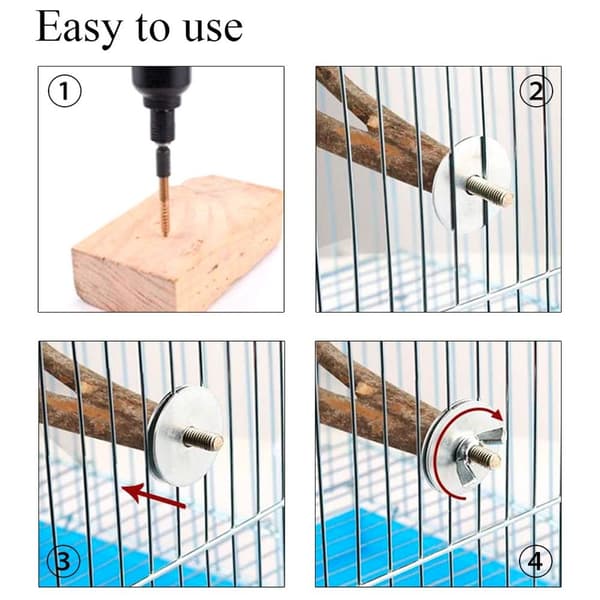 Easy to use

①

②

③

④