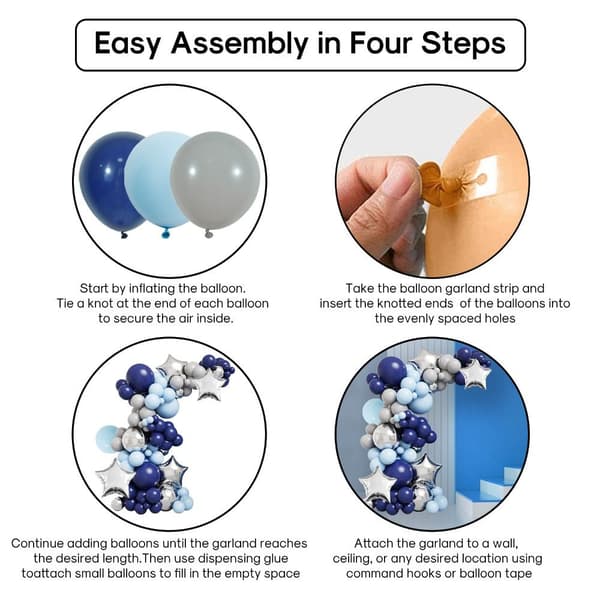 Easy Assembly in Four Steps

Start by inflating the balloon. Tie a knot at the end of each balloon to secure the air inside.

Take the balloon garland strip and insert the knotted ends  of the balloons into the evenly spaced holes

Continue adding balloons until the garland reaches the desired length.Then use dispensing glue toattach small balloons to fill in the empty space

Attach the garland to a wall, ceiling, or any desired location using command hooks or balloon tape