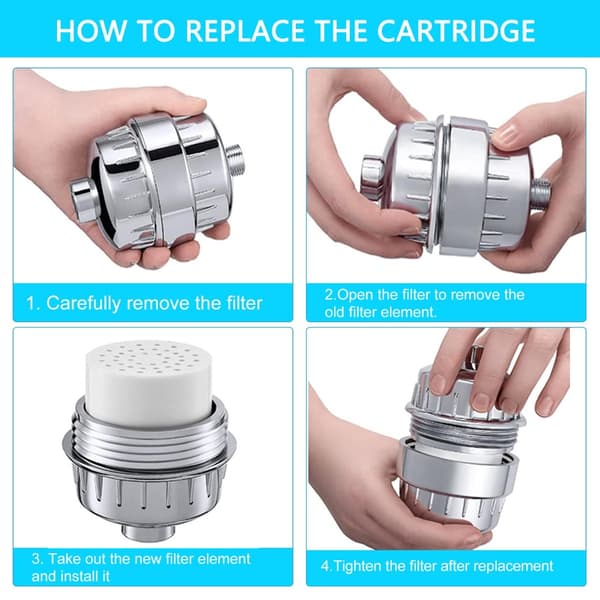 HOW TO REPLACE THE CARTRIDGE

1. Carefully remove the filter

2.Open the filter to remove the old filter element.

3. Take out the new filter element and install it

4.Tighten the filter after replacement