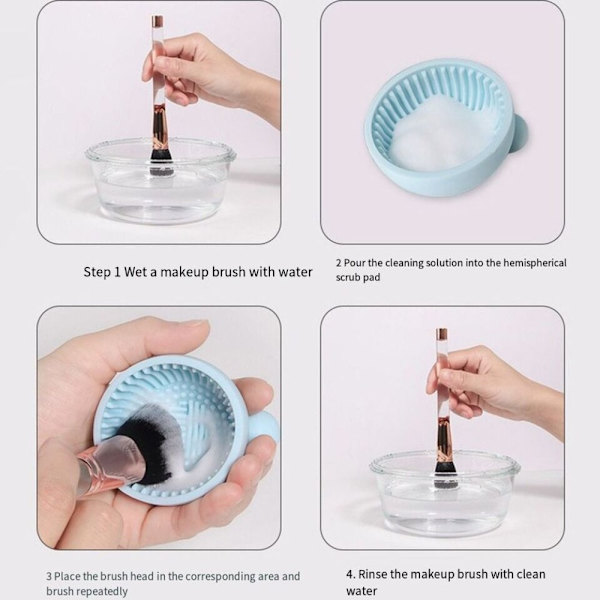 Step 1 Wet a makeup brush with water

2 Pour the cleaning solution into the hemispherical scrub pad

3 Place the brush head in the corresponding area and brush repeatedly

4. Rinse the makeup brush with clean water