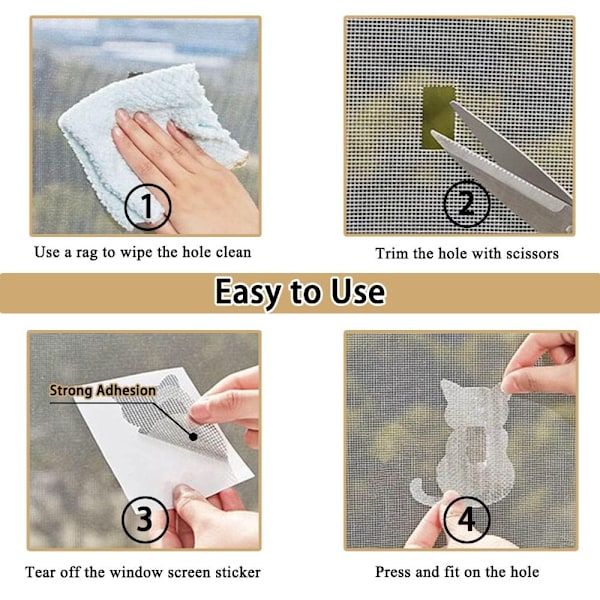 1
Use a rag to wipe the hole clean

2
Trim the hole with scissors

Easy to Use

Strong Adhesion
3
Tear off the window screen sticker

4
Press and fit on the hole