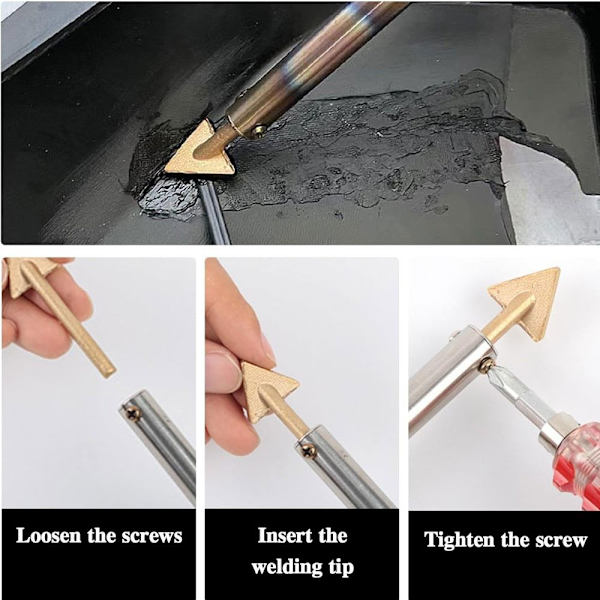 Loosen the screws

Insert the welding tip

Tighten the screw