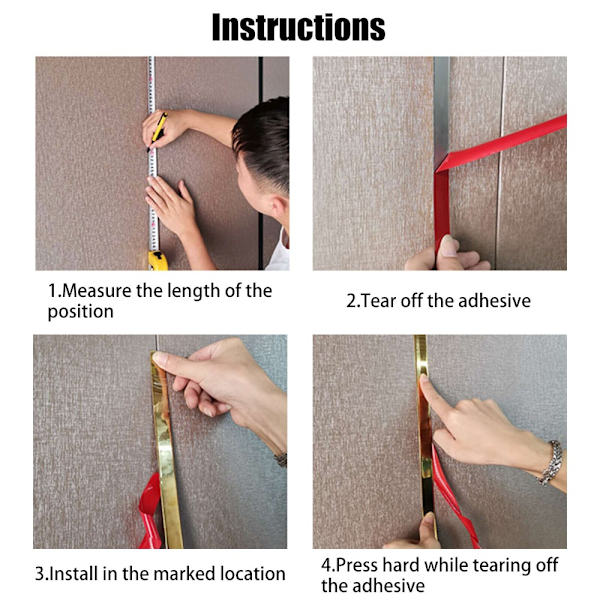 Instructions

1.Measure the length of the position

2.Tear off the adhesive

3.Install in the marked location

4.Press hard while tearing off the adhesive