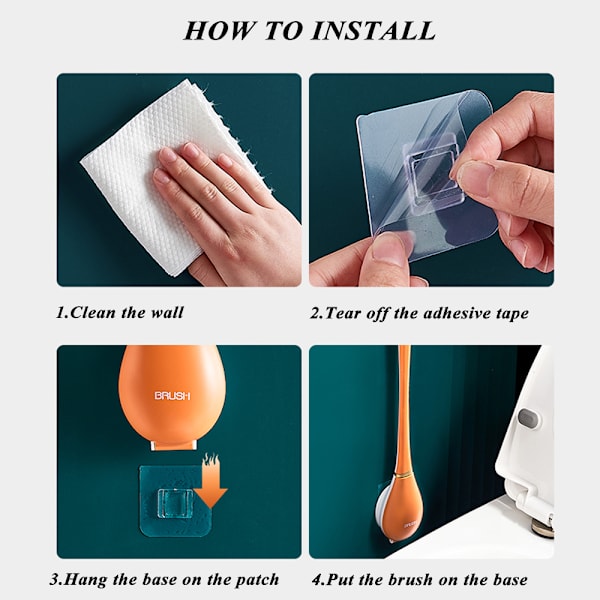 HOW TO INSTALL

1.Clean the wall

2.Tear off the adhesive tape

BRUSH

3.Hang the base on the patch

BRUSH

4.Put the brush on the base