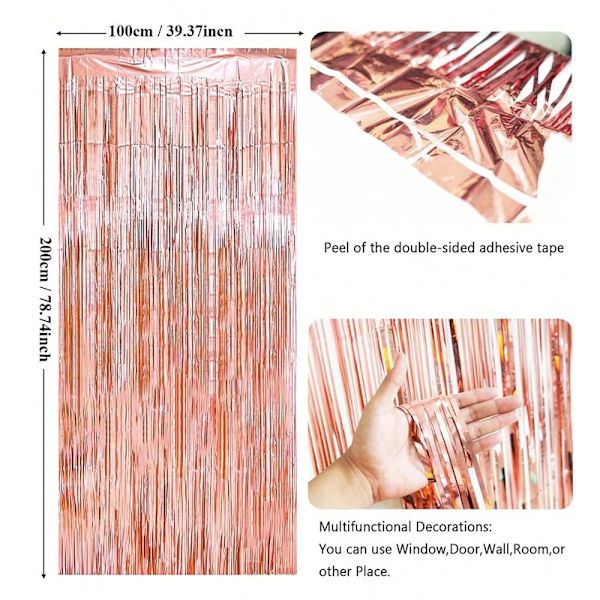 100cm / 39.37incn

200cm / 78.74inch

Peel of the double-sided adhesive tape

Multifunctional Decorations:
You can use Window,Door,Wall,Room,or other Place.