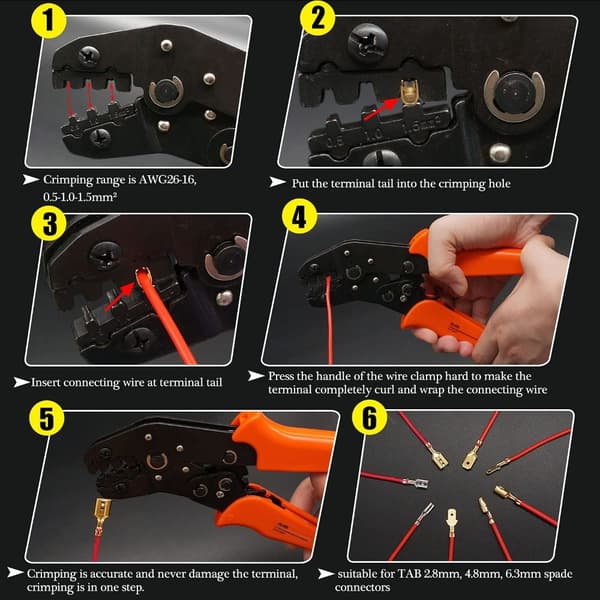 1

Crimping range is AWG26-16, 0.5-1.0-1.5mm²

2

0.5 1.0 1.5mm²

Put the terminal tail into the crimping hole

3

Insert connecting wire at terminal tail

4

Press the handle of the wire clamp hard to make the terminal completely curl and wrap the connecting wire

5

Crimping is accurate and never damage the terminal, crimping is in one step.

6

suitable for TAB 2.8mm, 4.8mm, 6.3mm spade connectors