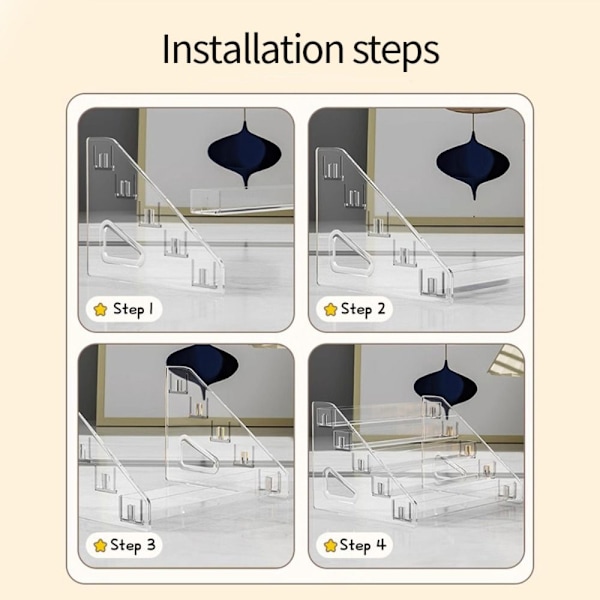 Installation steps

Step 1

Step 2

Step 3

Step 4