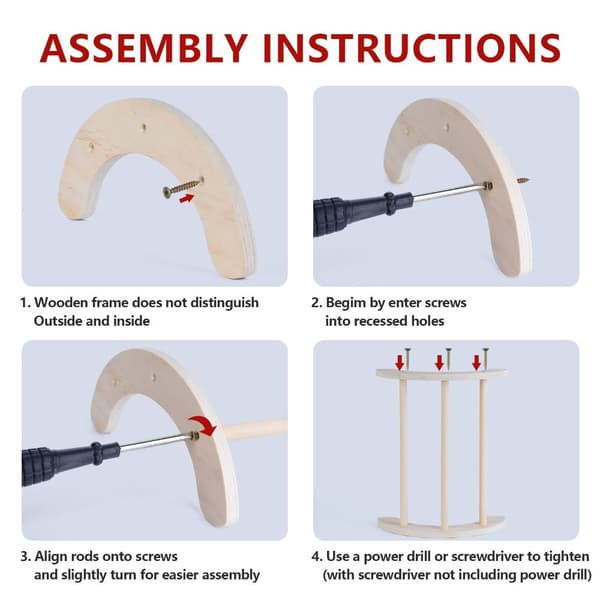 ASSEMBLY INSTRUCTIONS

1. Wooden frame does not distinguish Outside and inside

2. Begim by enter screws into recessed holes

3. Align rods onto screws and slightly turn for easier assembly

4. Use a power drill or screwdriver to tighten (with screwdriver not including power drill)