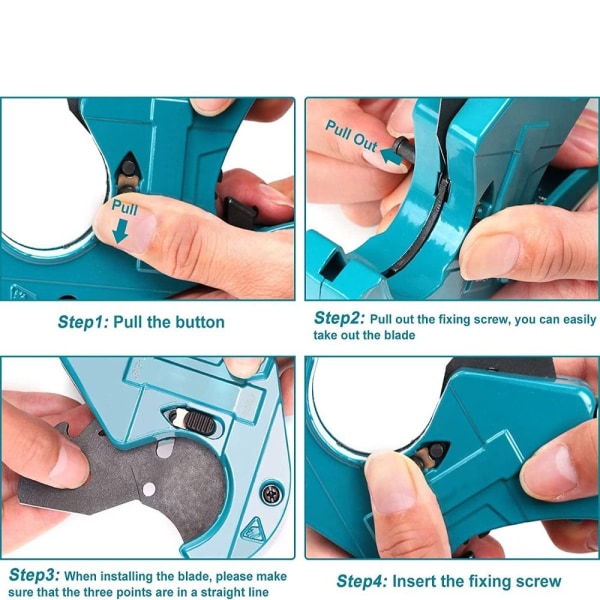 Pull

Step1: Pull the button

Pull Out

Step2: Pull out the fixing screw, you can easily take out the blade

Step3: When installing the blade, please make sure that the three points are in a straight line

Step4: Insert the fixing screw