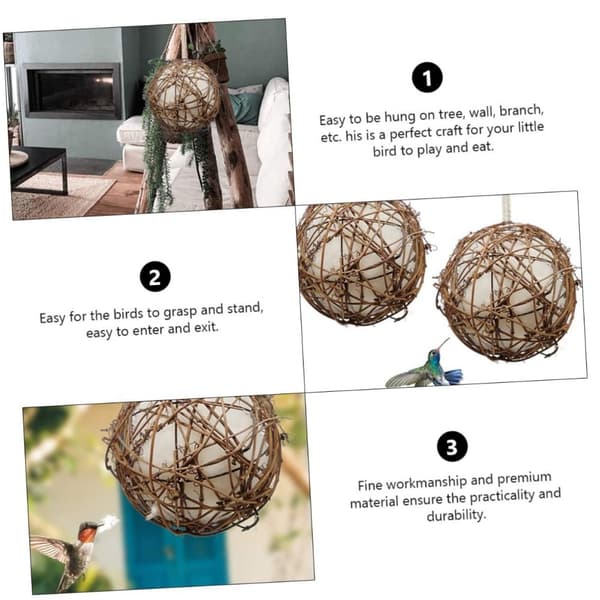 1

Easy to be hung on tree, wall, branch, etc. his is a perfect craft for your little bird to play and eat.

2

Easy for the birds to grasp and stand, easy to enter and exit.

3

Fine workmanship and premium material ensure the practicality and durability.