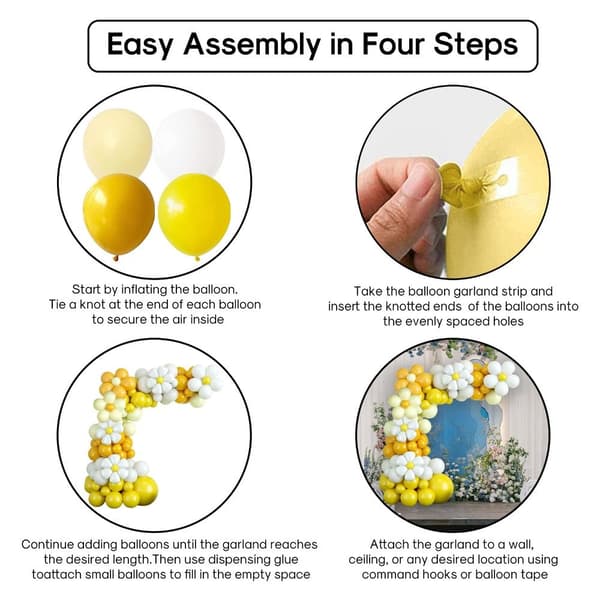 Easy Assembly in Four Steps

Start by inflating the balloon. Tie a knot at the end of each balloon to secure the air inside

Take the balloon garland strip and insert the knotted ends of the balloons into the evenly spaced holes

Continue adding balloons until the garland reaches the desired length.Then use dispensing glue toattach small balloons to fill in the empty space

Attach the garland to a wall, ceiling, or any desired location using command hooks or balloon tape