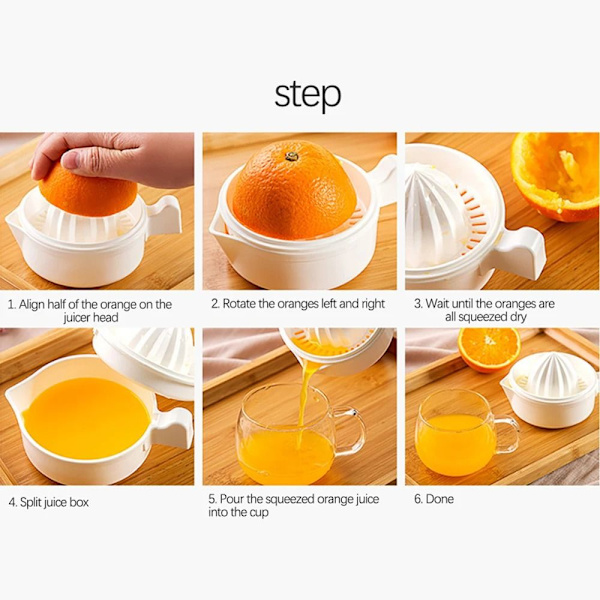 step

1. Align half of the orange on the juicer head

2. Rotate the oranges left and right

3. Wait until the oranges are all squeezed dry

4. Split juice box

5. Pour the squeezed orange juice into the cup

6. Done